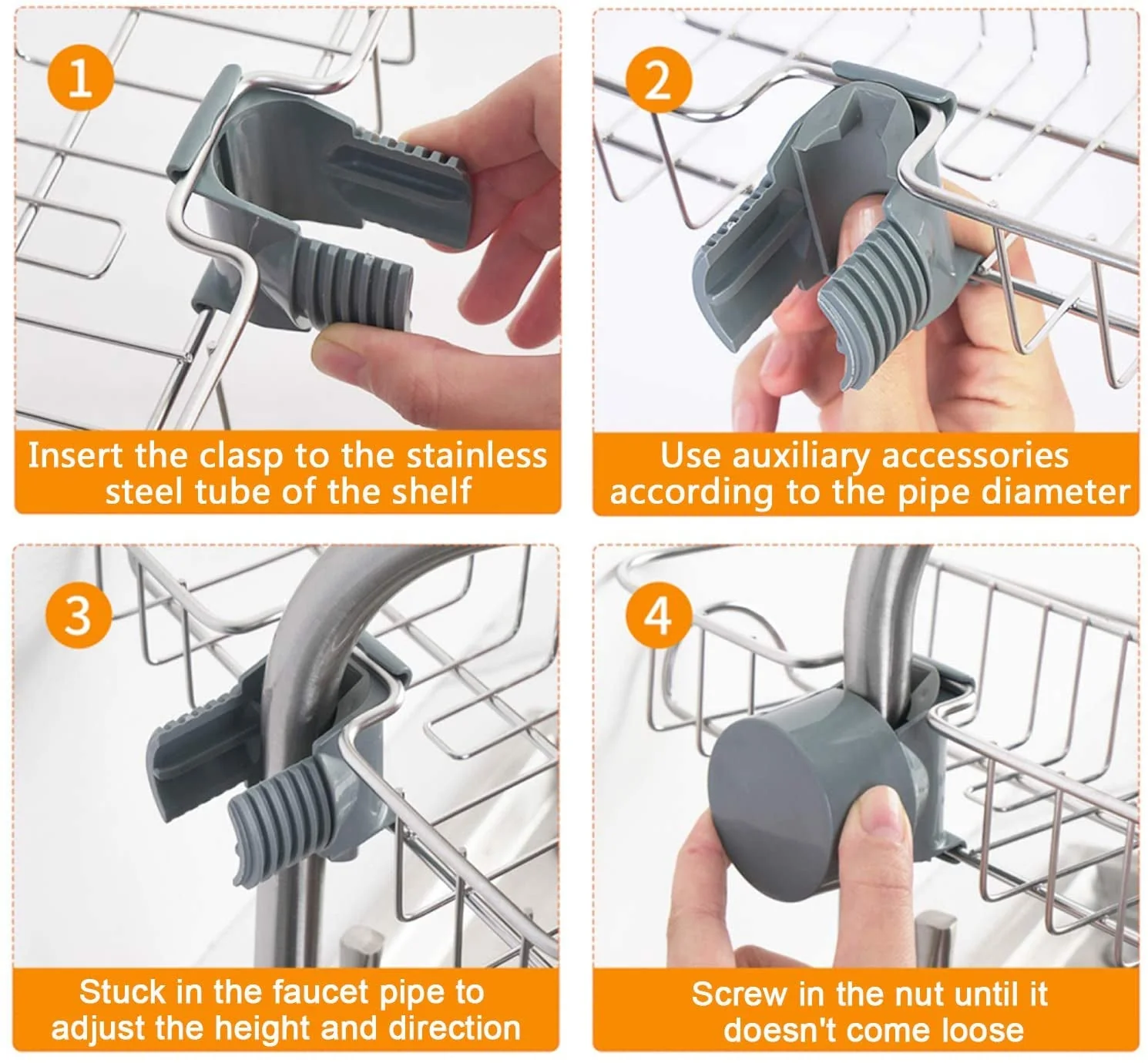 1

Insert the clasp to the stainless steel tube of the shelf

2

Use auxiliary accessories according to the pipe diameter

3

Stuck in the faucet pipe to adjust the height and direction

4

Screw in the nut until it doesn't come loose